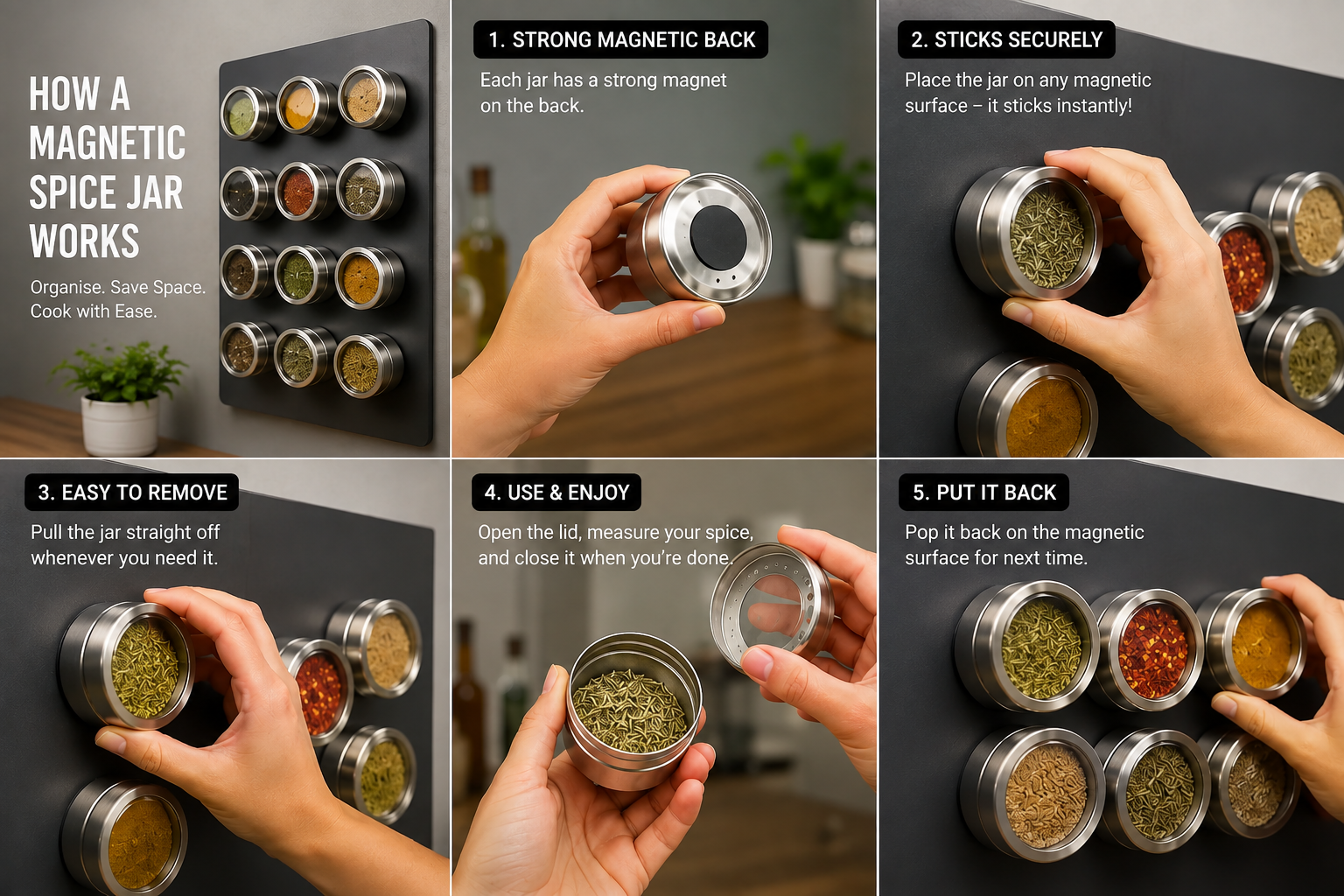 HOW A MAGNETIC SPICE JAR WORKS

Organise. Save Space. Cook with Ease.

1. STRONG MAGNETIC BACK

Each jar has a strong magnet on the back.

2. STICKS SECURELY

Place the jar on any magnetic surface – it sticks instantly!

3. EASY TO REMOVE

Pull the jar straight off whenever you need it.

4. USE & ENJOY

Open the lid, measure your spice, and close it when you're done.

5. PUT IT BACK

Pop it back on the magnetic surface for next time.